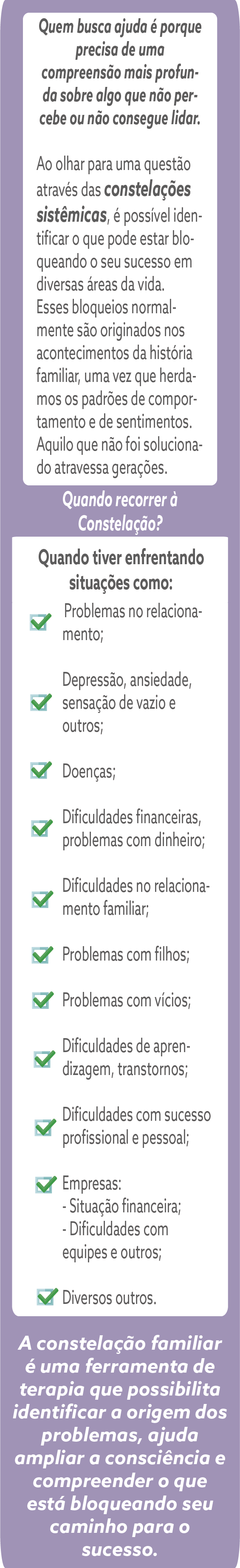 Quem busca ajuda é porque precisa de uma compreensão mais profunda sobre algo que não percebe ou não consegue lidar.

Ao olhar para uma questão através das constelações sistêmicas, é possível identificar o que pode estar bloqueando o seu sucesso em diversas áreas da vida. Esses bloqueios normalmente são originados nos acontecimentos da história familiar, uma vez que herdamos os padrões de comportamento e de sentimentos. Aquilo que não foi solucionado atravessa gerações.

Quando recorrer à Constelação?

Quando tiver enfrentando situações como:

☑ Problemas no relacionamento;

☑ Depressão, ansiedade, sensação de vazio e outros;

☑ Doenças;

☑ Dificuldades financeiras, problemas com dinheiro;

☑ Dificuldades no relacionamento familiar;

☑ Problemas com filhos;

☑ Problemas com vícios;

☑ Dificuldades de aprendizagem, transtornos;

☑ Dificuldades com sucesso profissional e pessoal;

☑ Empresas:
- Situação financeira;
- Dificuldades com equipes e outros;

☑ Diversos outros.

A constelação familiar é uma ferramenta de terapia que possibilita identificar a origem dos problemas, ajuda ampliar a consciência e compreender o que está bloqueando seu caminho para o sucesso.